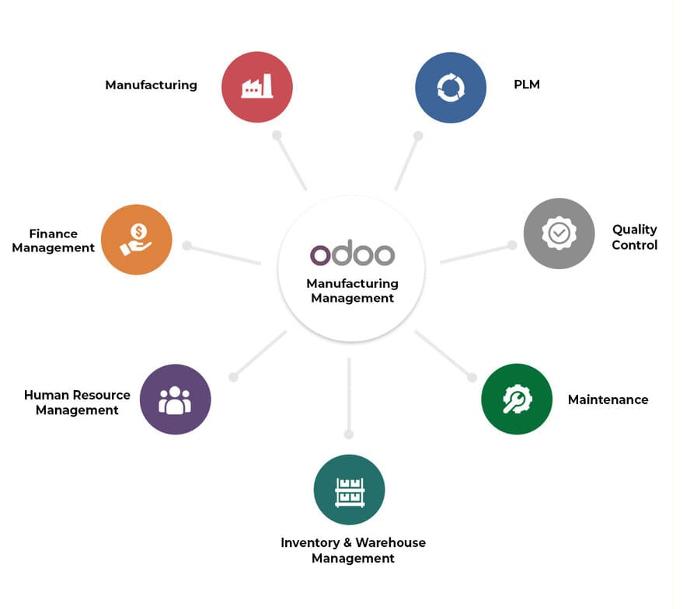 Manufacturing

PLM

Finance Management

odoo
Manufacturing Management

Quality Control

Human Resource Management

Maintenance

Inventory & Warehouse Management